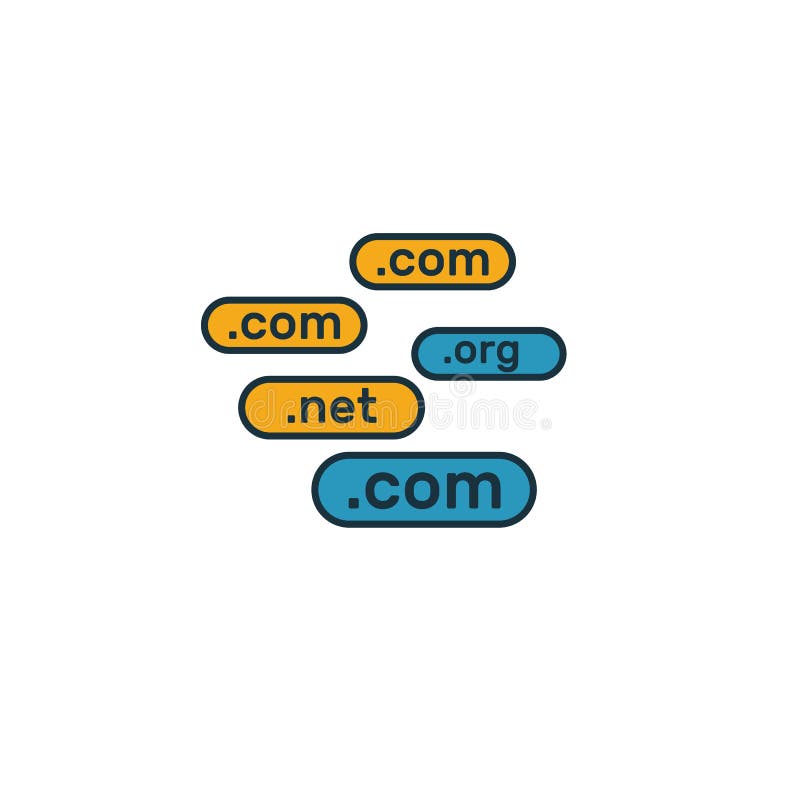 .com

.com

.org

.net

dreamstime.

.com