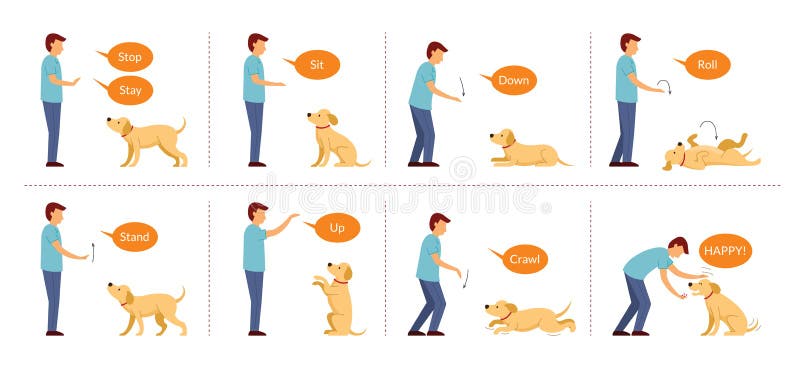 Stop

Stay

Sit

Down

Roll

dreamstime

Stand

Up

Crawl

HAPPY!