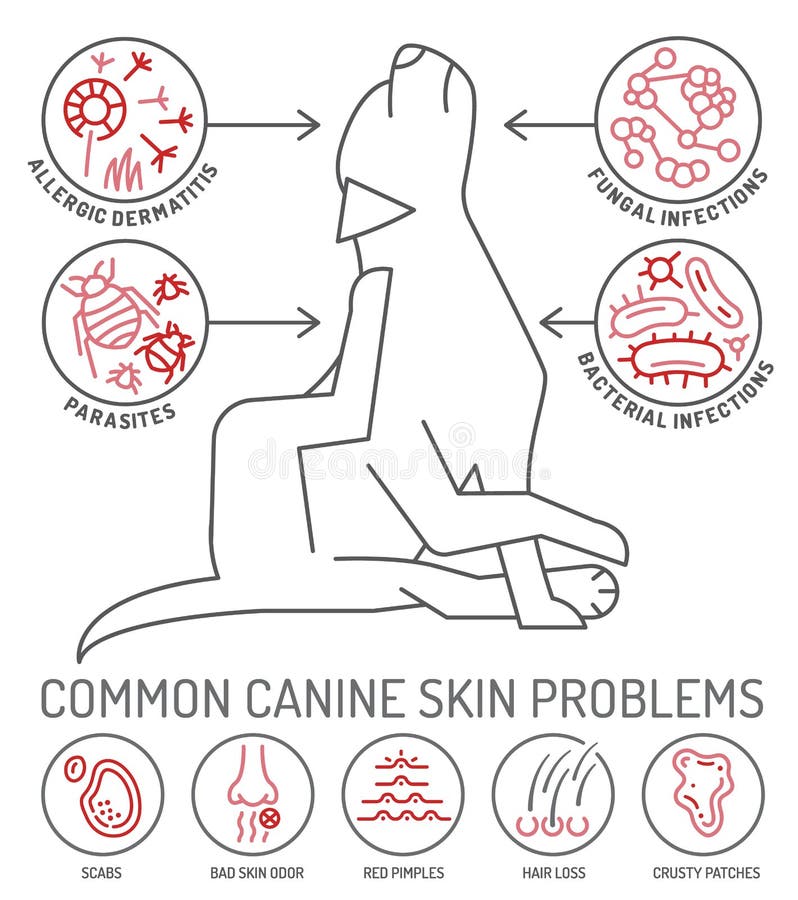 ALLERGIC DERMATITIS

FUNGAL INFECTIONS

PARASITES

BACTERIAL INFECTIONS

dreamstime

COMMON CANINE SKIN PROBLEMS

SCABS

BAD SKIN ODOR

RED PIMPLES

HAIR LOSS

CRUSTY PATCHES