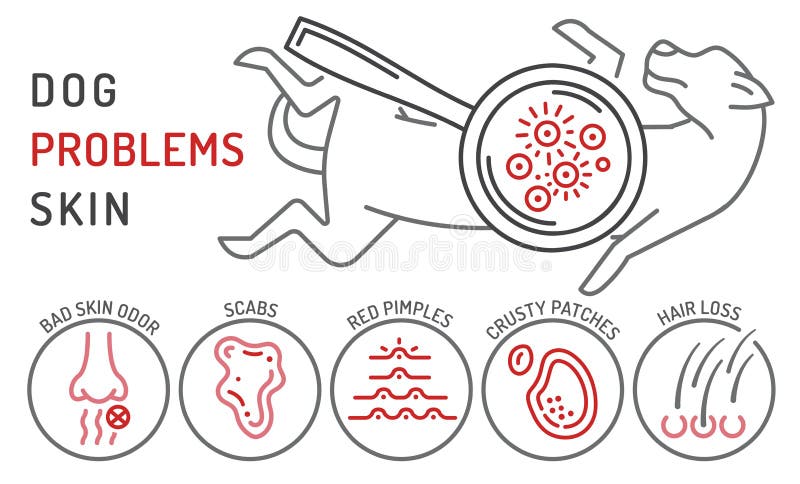 DOG
PROBLEMS
SKIN

dreamstime

BAD SKIN ODOR

SCABS

RED PIMPLES

CRUSTY PATCHES

HAIR LOSS