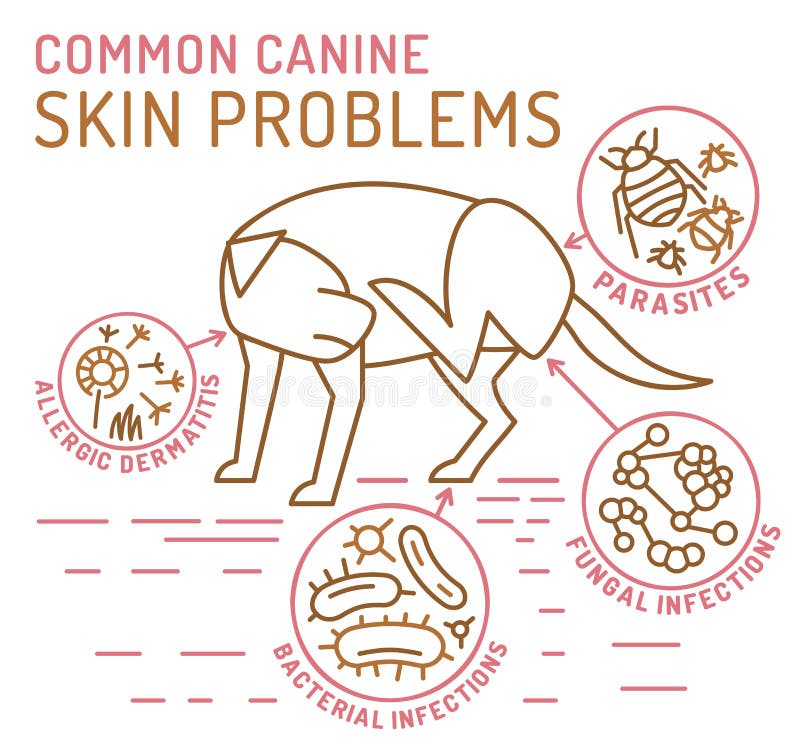 COMMON CANINE
SKIN PROBLEMS

PARASITES

ALLERGIC DERMATITIS

FUNGAL INFECTIONS

BACTERIAL INFECTIONS