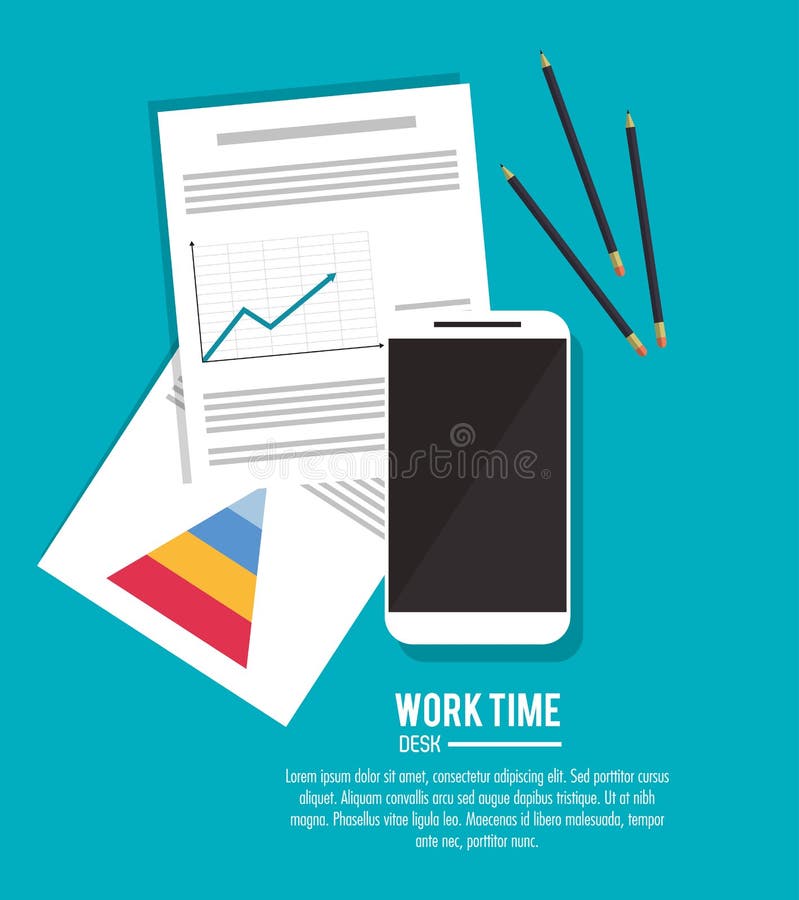 dreamstime

WORK TIME
DESK

Lorem ipsum dolor sit amet, consectetur adipiscing elit. Sed porttitor cursus aliquet. Aliquam convallis arcu sed augue dapibus tristique. Ut at nibh magna. Phasellus vitae ligula leo. Maecenas id libero malesuada, tempor ante nec, porttitor nunc.