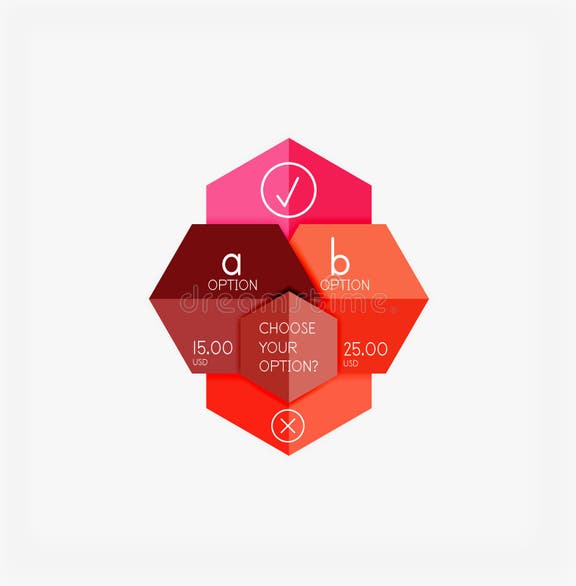 a
OPTION

b
OPTION

dreamstime

15.00
USD

CHOOSE YOUR OPTION?

25.00
USD