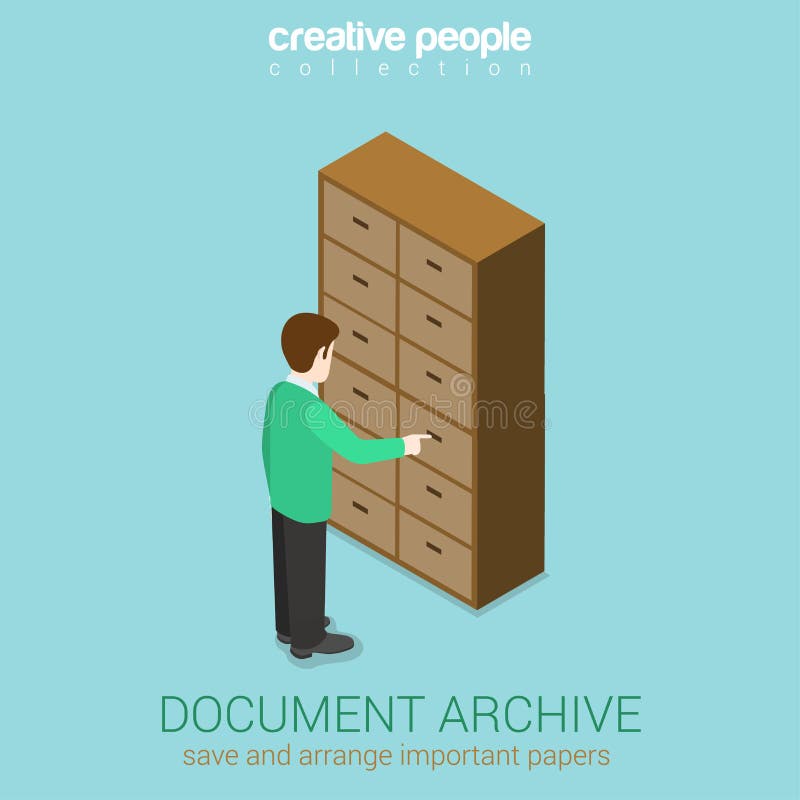 creative people
collection

dreamstime

DOCUMENT ARCHIVE
save and arrange important papers