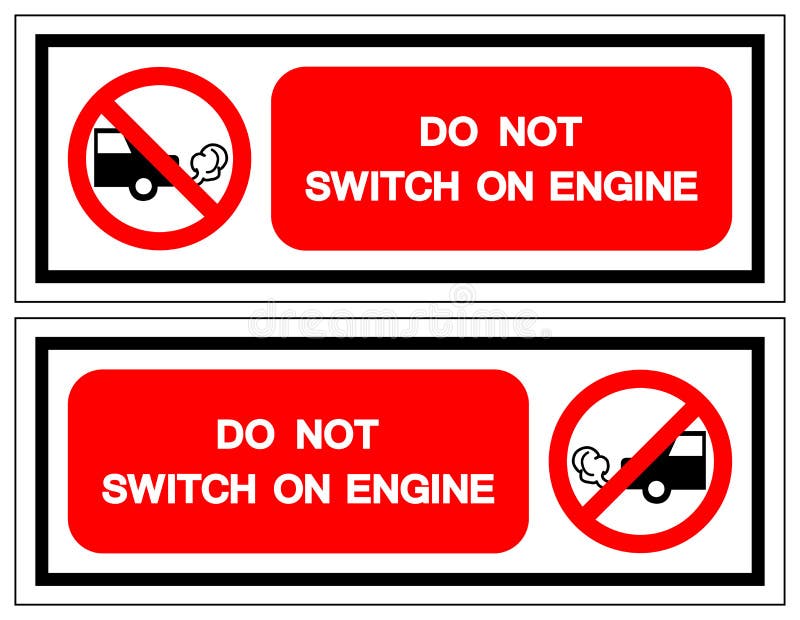 DO NOT
SWITCH ON ENGINE

dreamstime

DO NOT
SWITCH ON ENGINE