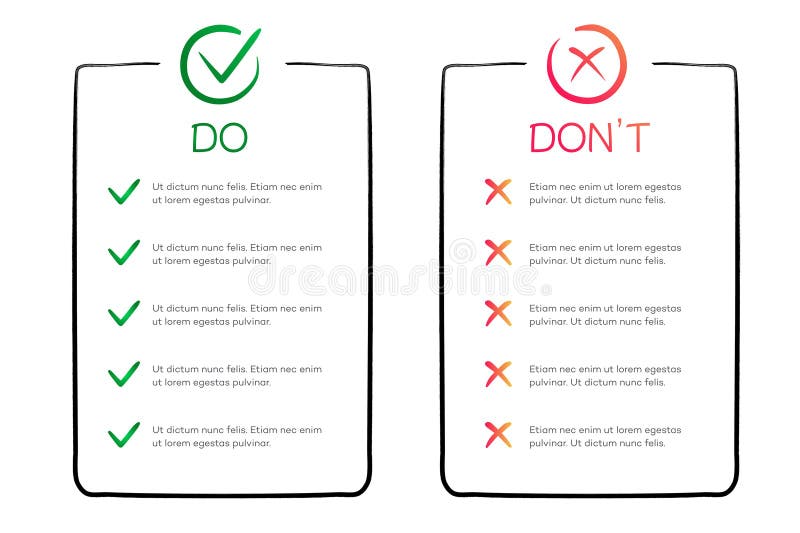 DO

Ut dictum nunc felis. Etiam nec enim ut lorem egestas pulvinar.

Ut dictum nunc felis. Etiam nec enim ut lorem egestas pulvinar.

Ut dictum nunc felis. Etiam nec enim ut lorem egestas pulvinar.

Ut dictum nunc felis. Etiam nec enim ut lorem egestas pulvinar.

Ut dictum nunc felis. Etiam nec enim ut lorem egestas pulvinar.

DON'T

Etiam nec enim ut lorem egestas pulvinar. Ut dictum nunc felis.

Etiam nec enim ut lorem egestas pulvinar. Ut dictum nunc felis.

Etiam nec enim ut lorem egestas pulvinar. Ut dictum nunc felis.

Etiam nec enim ut lorem egestas pulvinar. Ut dictum nunc felis.

Etiam nec enim ut lorem egestas pulvinar. Ut dictum nunc felis.

dreamstime