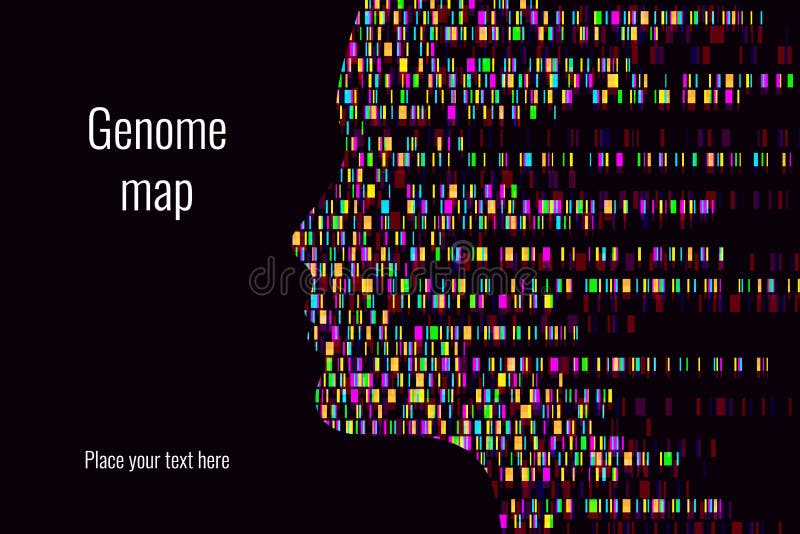 Genome map

dreamstime

Place your text here