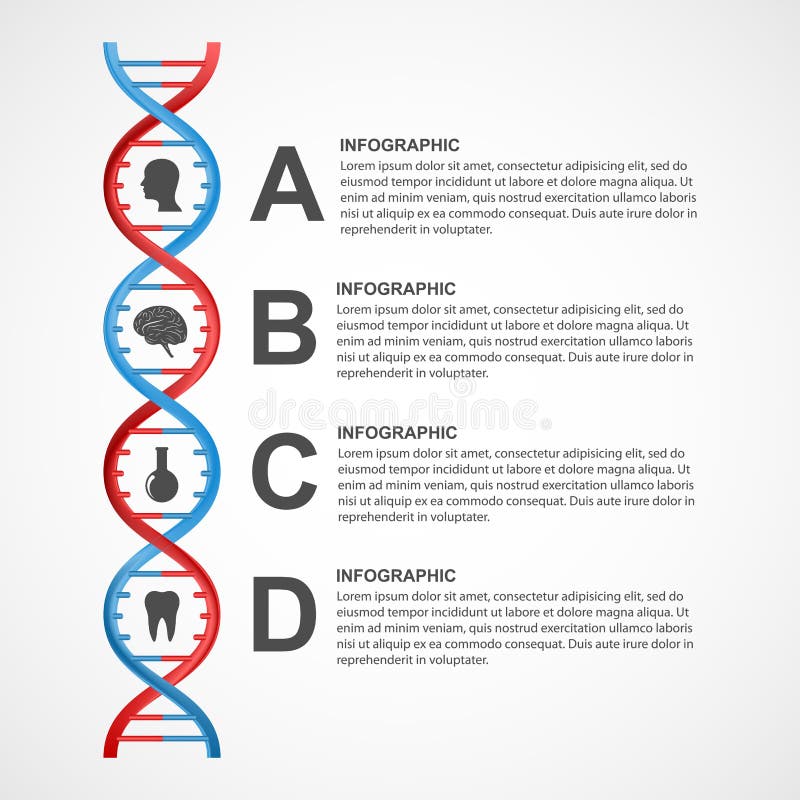 A

INFOGRAPHIC
Lorem ipsum dolor sit amet, consectetur adipisicing elit, sed do eiusmod tempor incididunt ut labore et dolore magna aliqua. Ut enim ad minim veniam, quis nostrud exercitation ullamco laboris nisi ut aliquip ex ea commodo consequat. Duis aute irure dolor in reprehenderit in voluptater.

B

INFOGRAPHIC
Lorem ipsum dolor sit amet, consectetur adipisicing elit, sed do eiusmod tempor incididunt ut labore et dolore magna aliqua. Ut enim ad minim veniam, quis nostrud exercitation ullamco laboris nisi ut aliquip ex ea commodo consequat. Duis aute irure dolor in reprehenderit in voluptater.

dreamstime

C

INFOGRAPHIC
Lorem ipsum dolor sit amet, consectetur adipisicing elit, sed do eiusmod tempor incididunt ut labore et dolore magna aliqua. Ut enim ad minim veniam, quis nostrud exercitation ullamco laboris nisi ut aliquip ex ea commodo consequat. Duis aute irure dolor in reprehenderit in voluptater.

D

INFOGRAPHIC
Lorem ipsum dolor sit amet, consectetur adipisicing elit, sed do eiusmod tempor incididunt ut labore et dolore magna aliqua. Ut enim ad minim veniam, quis nostrud exercitation ullamco laboris nisi ut aliquip ex ea commodo consequat. Duis aute irure dolor in reprehenderit in voluptater.