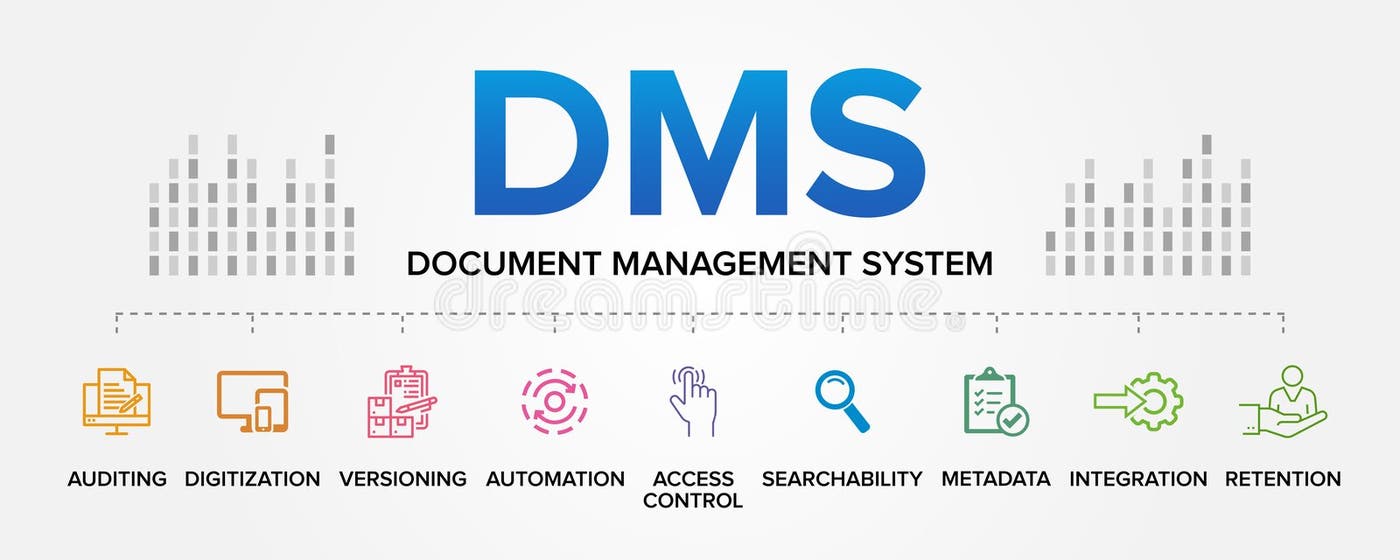 DMS

DOCUMENT MANAGEMENT SYSTEM

dreamstime

AUDITING DIGITIZATION VERSIONING AUTOMATION ACCESS CONTROL SEARCHABILITY METADATA INTEGRATION RETENTION