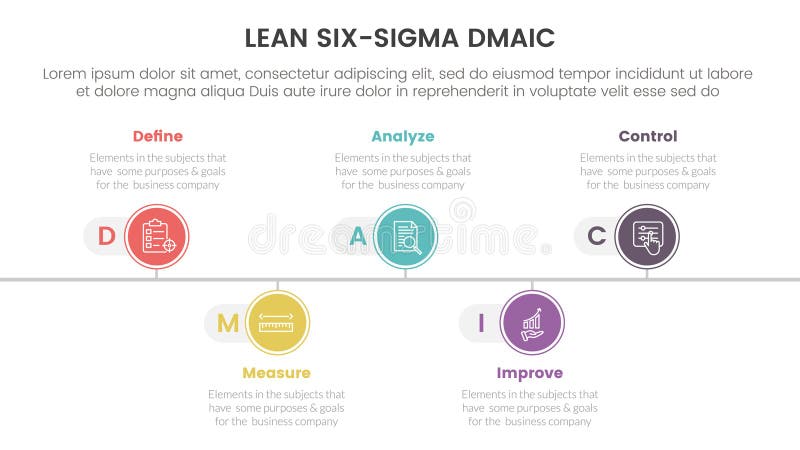 LEAN SIX-SIGMA DMAIC

Lorem ipsum dolor sit amet, consectetur adipiscing elit, sed do eiusmod tempor incididunt ut labore et dolore magna aliqua Duis aute irure dolor in reprehenderit in voluptate velit esse sed do

Define

Elements in the subjects that have some purposes & goals for the business company

D

Analyze

Elements in the subjects that have some purposes & goals for the business company

A

Control

Elements in the subjects that have some purposes & goals for the business company

C

dreamstime

M

Measure

Elements in the subjects that have some purposes & goals for the business company

I

Improve

Elements in the subjects that have some purposes & goals for the business company