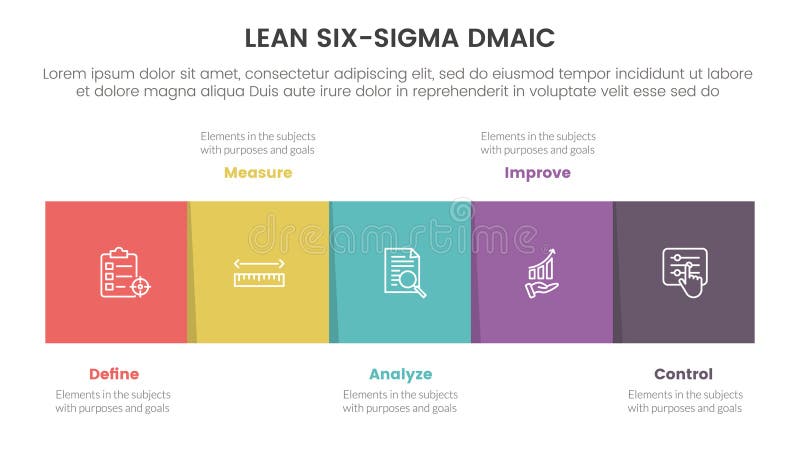 LEAN SIX-SIGMA DMAIC

Lorem ipsum dolor sit amet, consectetur adipiscing elit, sed do eiusmod tempor incididunt ut labore et dolore magna aliqua Duis aute irure dolor in reprehenderit in voluptate velit esse sed do

Elements in the subjects with purposes and goals

Measure

Elements in the subjects with purposes and goals

Improve

dreamstime

Define

Elements in the subjects with purposes and goals

Analyze

Elements in the subjects with purposes and goals

Control

Elements in the subjects with purposes and goals