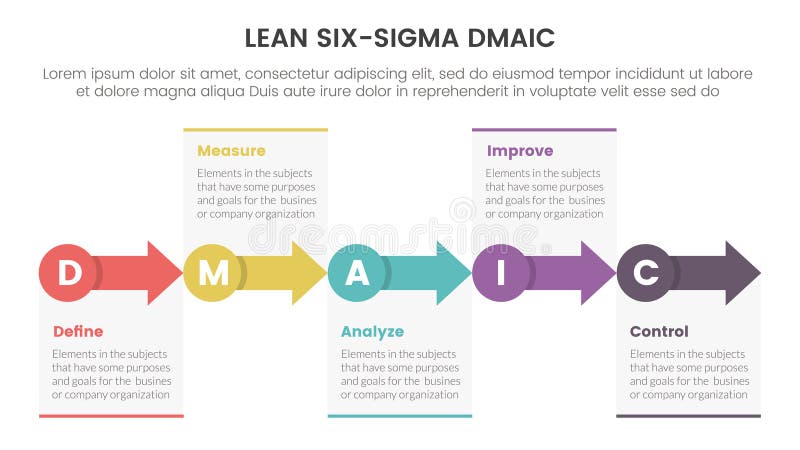 LEAN SIX-SIGMA DMAIC

Lorem ipsum dolor sit amet, consectetur adipiscing elit, sed do eiusmod tempor incididunt ut labore et dolore magna aliqua Duis aute irure dolor in reprehenderit in voluptate velit esse sed do

Measure
Elements in the subjects that have some purposes and goals for the busines or company organization

Improve
Elements in the subjects that have some purposes and goals for the busines or company organization

dreamstime

D M A I C

Define
Elements in the subjects that have some purposes and goals for the busines or company organization

Analyze
Elements in the subjects that have some purposes and goals for the busines or company organization

Control
Elements in the subjects that have some purposes and goals for the busines or company organization