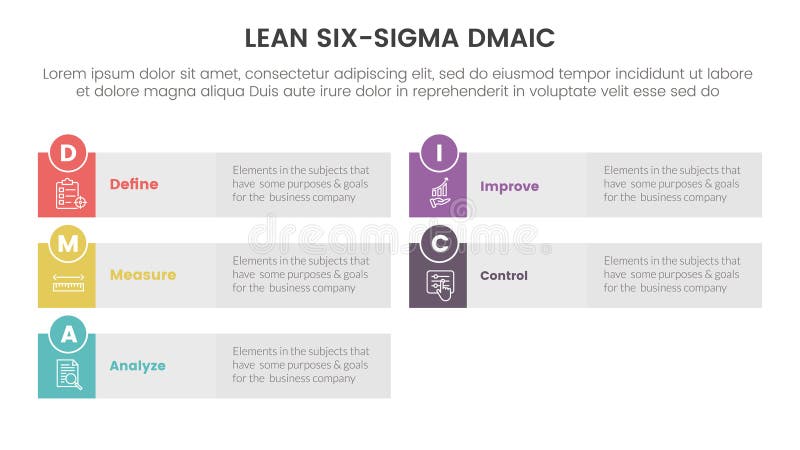 LEAN SIX-SIGMA DMAIC

Lorem ipsum dolor sit amet, consectetur adipiscing elit, sed do eiusmod tempor incididunt ut labore et dolore magna aliqua Duis aute irure dolor in reprehenderit in voluptate velit esse sed do

D

Define

Elements in the subjects that have some purposes & goals for the business company

M

Measure

Elements in the subjects that have some purposes & goals for the business company

A

Analyze

Elements in the subjects that have some purposes & goals for the business company

I

Improve

Elements in the subjects that have some purposes & goals for the business company

C

Control

Elements in the subjects that have some purposes & goals for the business company

dreamstime