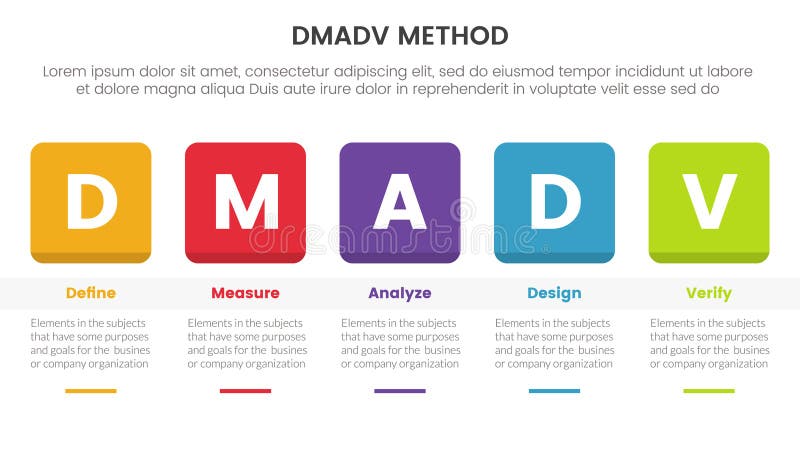 DMADV METHOD

Lorem ipsum dolor sit amet, consectetur adipiscing elit, sed do eiusmod tempor incididunt ut labore et dolore magna aliqua Duis aute irure dolor in reprehenderit in voluptate velit esse sed do

D

M

A

D

V

dreamstime

Define

Elements in the subjects that have some purposes and goals for the busines or company organization

Measure

Elements in the subjects that have some purposes and goals for the busines or company organization

Analyze

Elements in the subjects that have some purposes and goals for the busines or company organization

Design

Elements in the subjects that have some purposes and goals for the busines or company organization

Verify

Elements in the subjects that have some purposes and goals for the busines or company organization