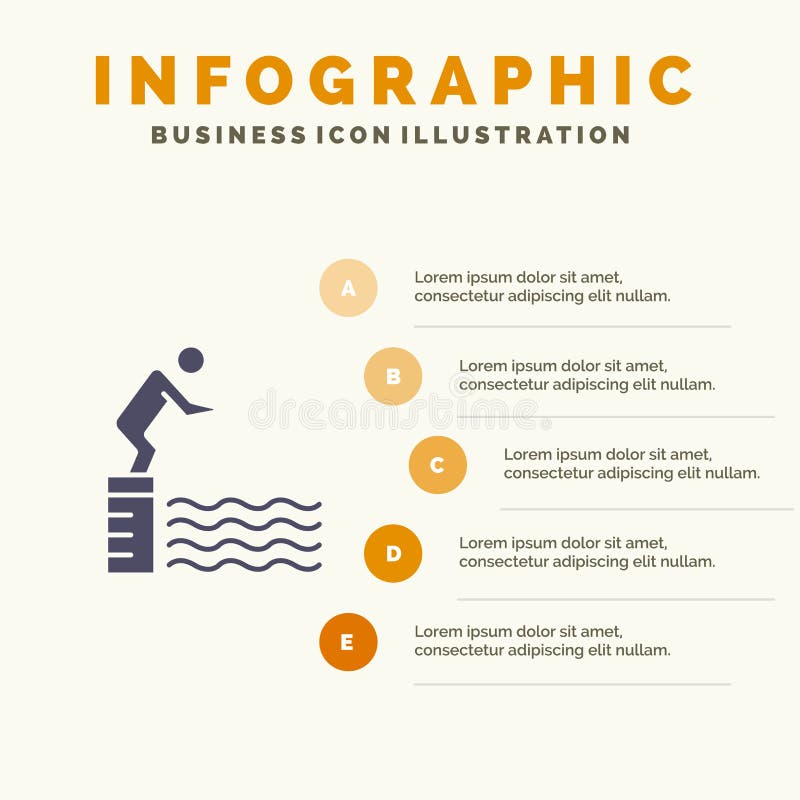 INFOGRAPHIC
BUSINESS ICON ILLUSTRATION

A Lorem ipsum dolor sit amet, consectetur adipiscing elit nullam.

B Lorem ipsum dolor sit amet, consectetur adipiscing elit nullam.

dreamstime

C Lorem ipsum dolor sit amet, consectetur adipiscing elit nullam.

D Lorem ipsum dolor sit amet, consectetur adipiscing elit nullam.

E Lorem ipsum dolor sit amet, consectetur adipiscing elit nullam.