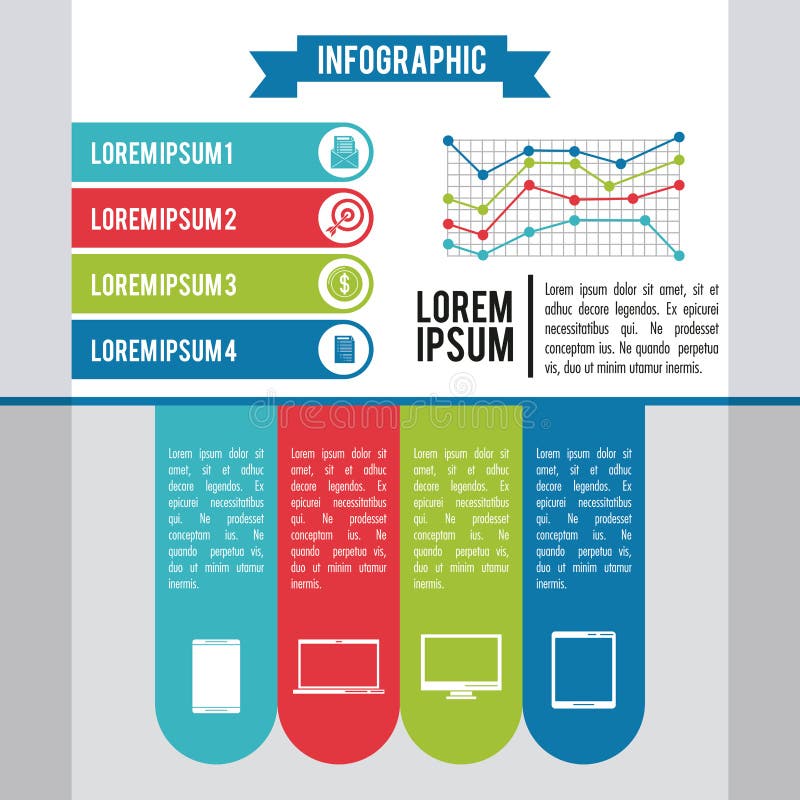 INFOGRAPHIC

LOREMIPSUM1

LOREMIPSUM2

LOREMIPSUM3

LOREMIPSUM4

LOREM IPSUM

Lorem ipsum dolor sit amet, sit et adhuc decore legendos. Ex epicurei necessitatibus qui. Ne prodesset conceptam ius. Ne quando perpetua vis, duo ut minim utamur inermis.

dreamstime

Lorem ipsum dolor sit amet, sit et adhuc decore legendos. Ex epicurei necessitatibus qui. Ne prodesset conceptam ius. Ne quando perpetua vis, duo ut minim utamur inermis.

Lorem ipsum dolor sit amet, sit et adhuc decore legendos. Ex epicurei necessitatibus qui. Ne prodesset conceptam ius. Ne quando perpetua vis, duo ut minim utamur inermis.

Lorem ipsum dolor sit amet, sit et adhuc decore legendos. Ex epicurei necessitatibus qui. Ne prodesset conceptam ius. Ne quando perpetua vis, duo ut minim utamur inermis.

Lorem ipsum dolor sit amet, sit et adhuc decore legendos. Ex epicurei necessitatibus qui. Ne prodesset conceptam ius. Ne quando perpetua vis, duo ut minim utamur inermis.