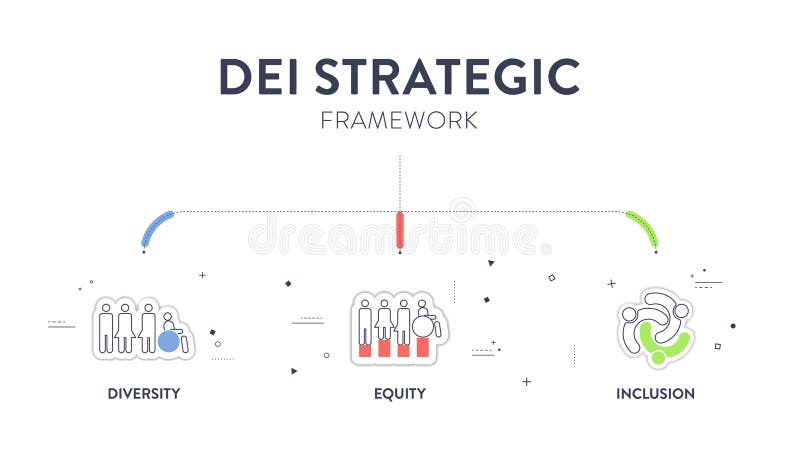 DEI STRATEGIC
FRAMEWORK

dreamstime

DIVERSITY

EQUITY

INCLUSION