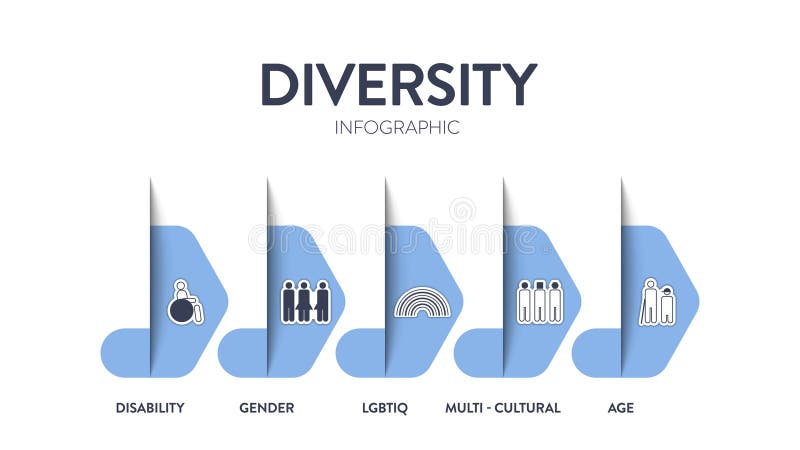 DIVERSITY
INFOGRAPHIC

dreamstime

DISABILITY

GENDER

LGBTIQ

MULTI - CULTURAL

AGE