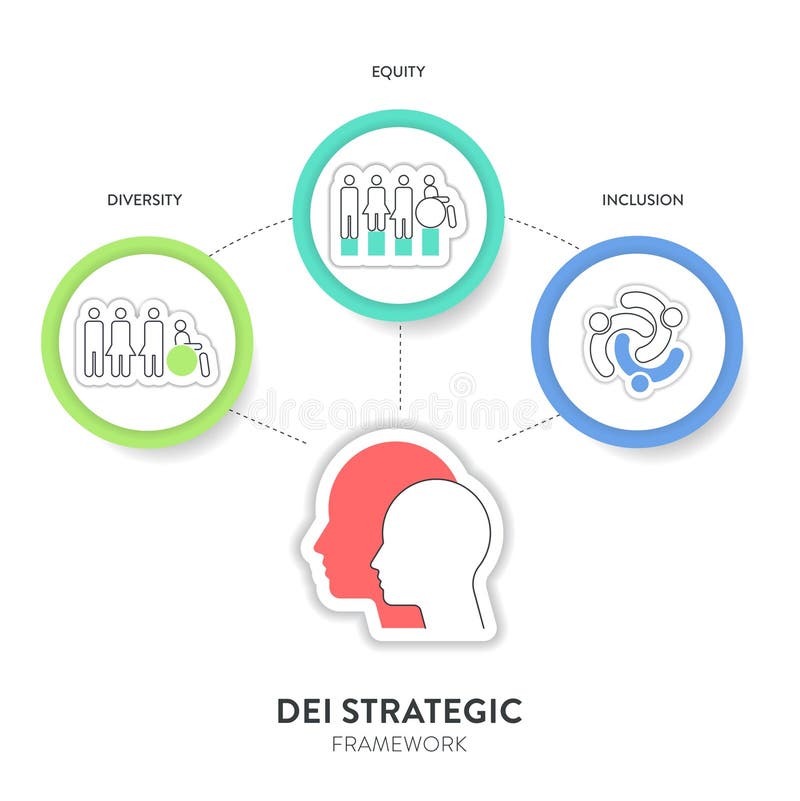 EQUITY

DIVERSITY

INCLUSION

dreamstime

DEI STRATEGIC
FRAMEWORK