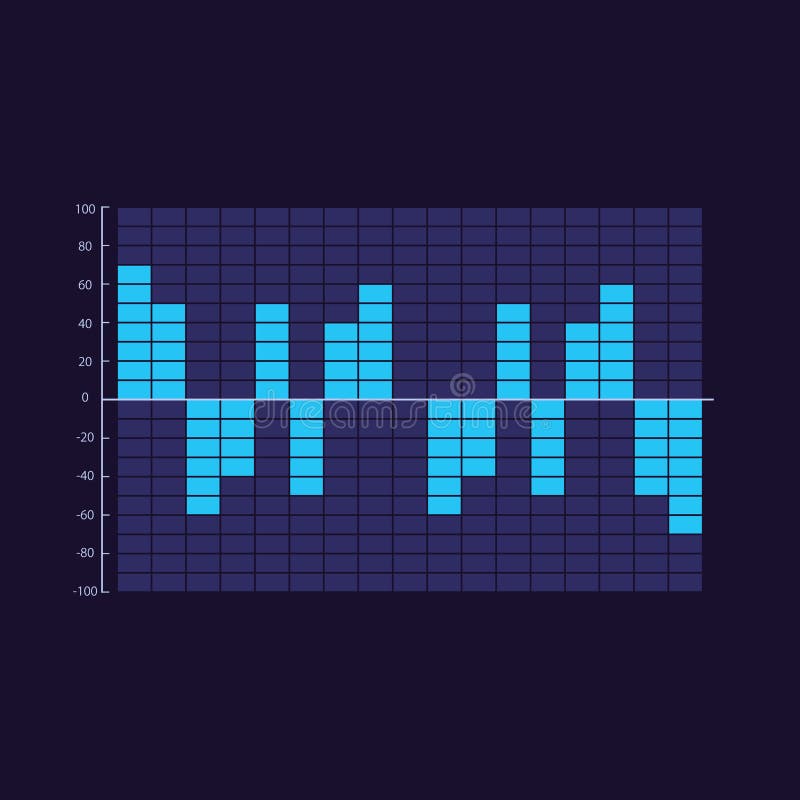 100
80
60
40
20
0
-20
-40
-60
-80
-100
dreamstime