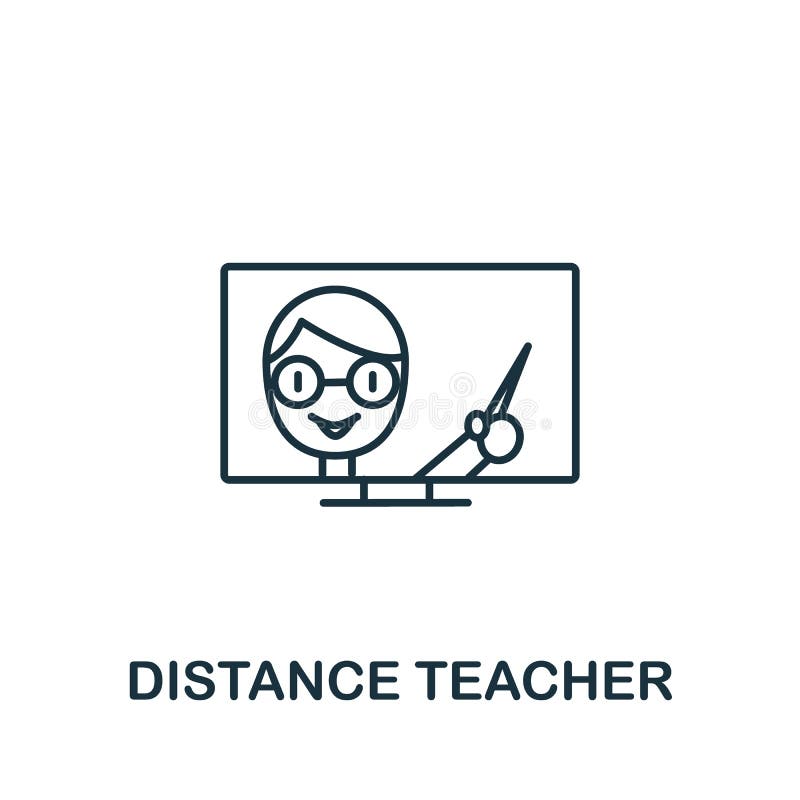 DISTANCE TEACHER