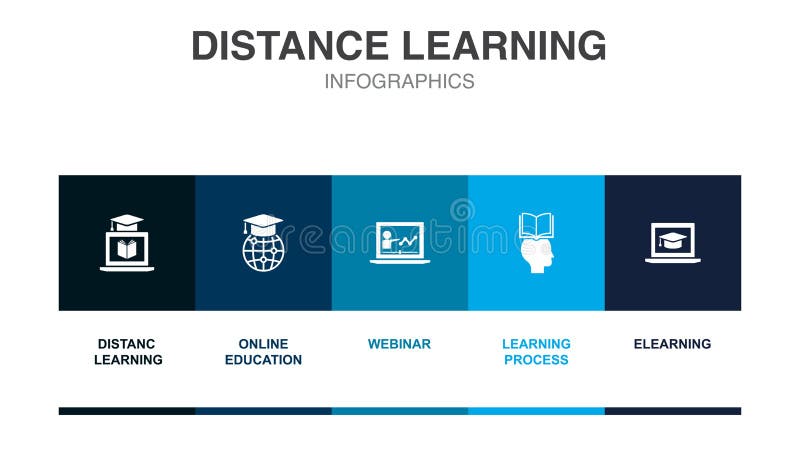 DISTANCE LEARNING
INFOGRAPHICS

dreamstime

DISTANC LEARNING

ONLINE EDUCATION

WEBINAR

LEARNING PROCESS

ELEARNING