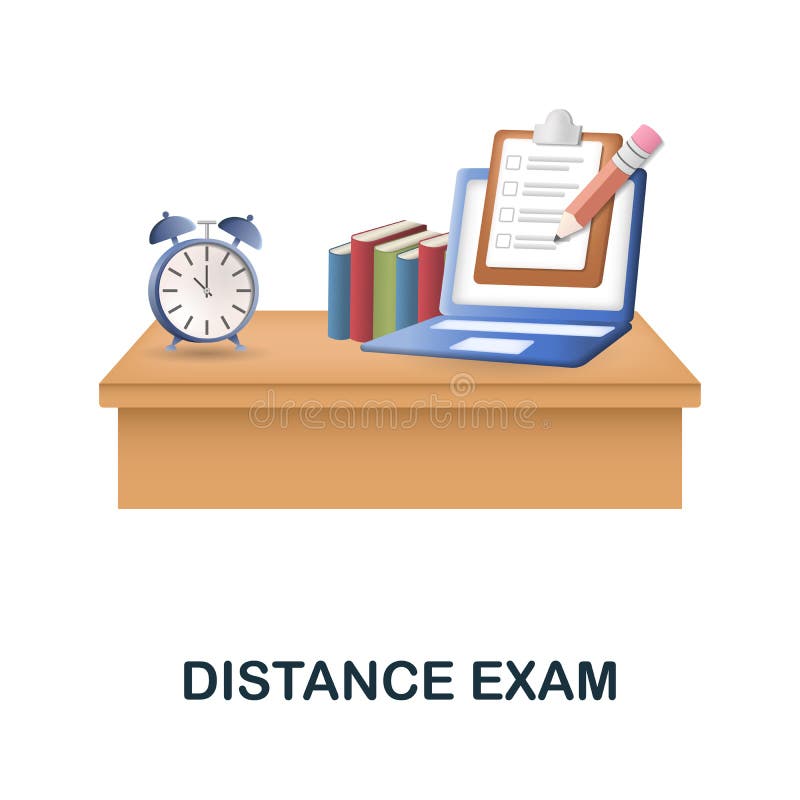 dreamstime

DISTANCE EXAM