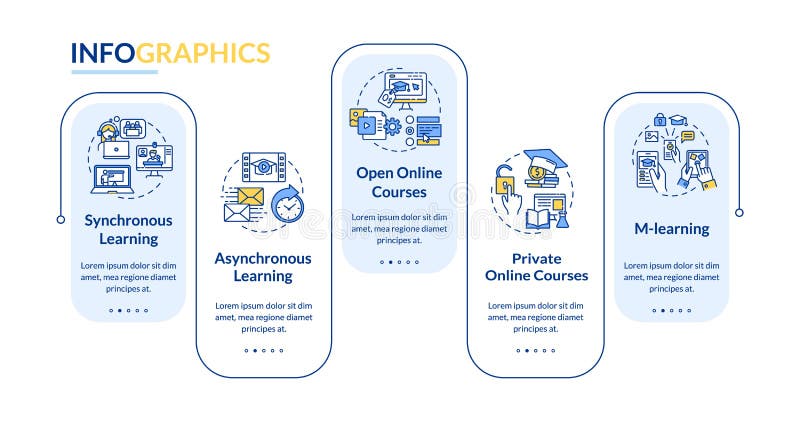 INFOGRAPHICS

Synchronous Learning

Lorem ipsum dolor sit dim amet, mea regione diamet principes at.

Asynchronous Learning

Lorem ipsum dolor sit dim amet, mea regione diamet principes at.

Open Online Courses

Lorem ipsum dolor sit dim amet, mea regione diamet principes at.

Private Online Courses

Lorem ipsum dolor sit dim amet, mea regione diamet principes at.

M-learning

Lorem ipsum dolor sit dim amet, mea regione diamet principes at.