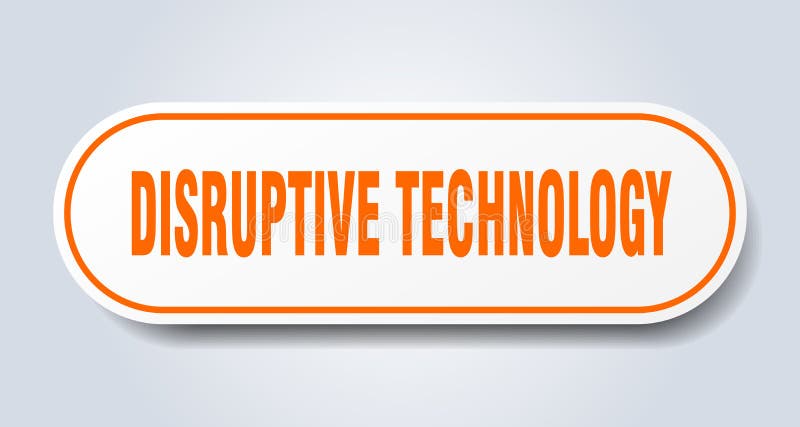 DISRUPTIVE TECHNOLOGY