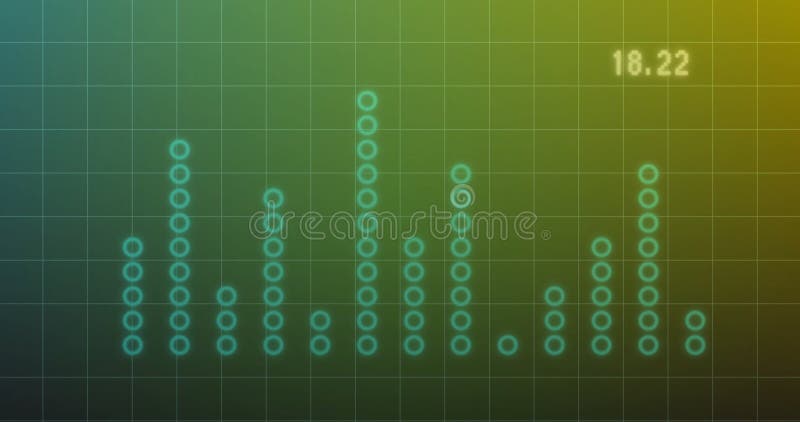 18.22

dreamstime