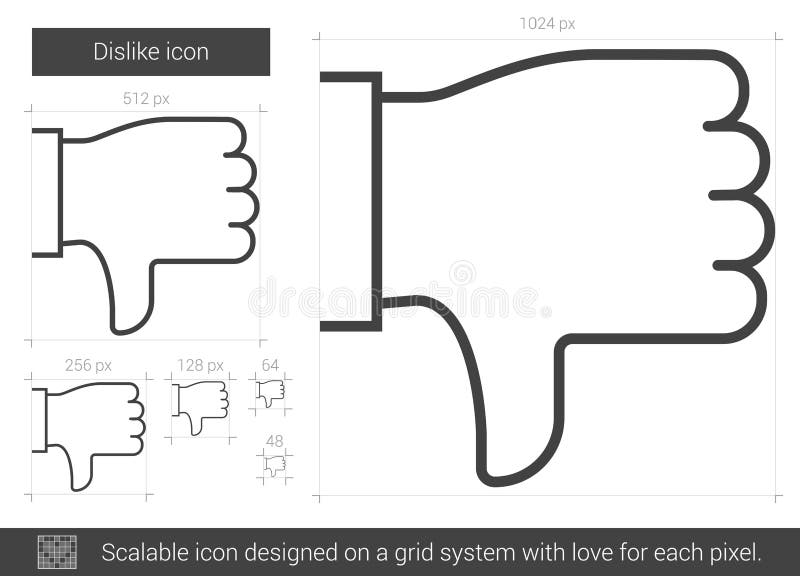 Dislike icon

512 px

256 px

128 px

64

48

1024 px

dreamstime

Scalable icon designed on a grid system with love for each pixel.