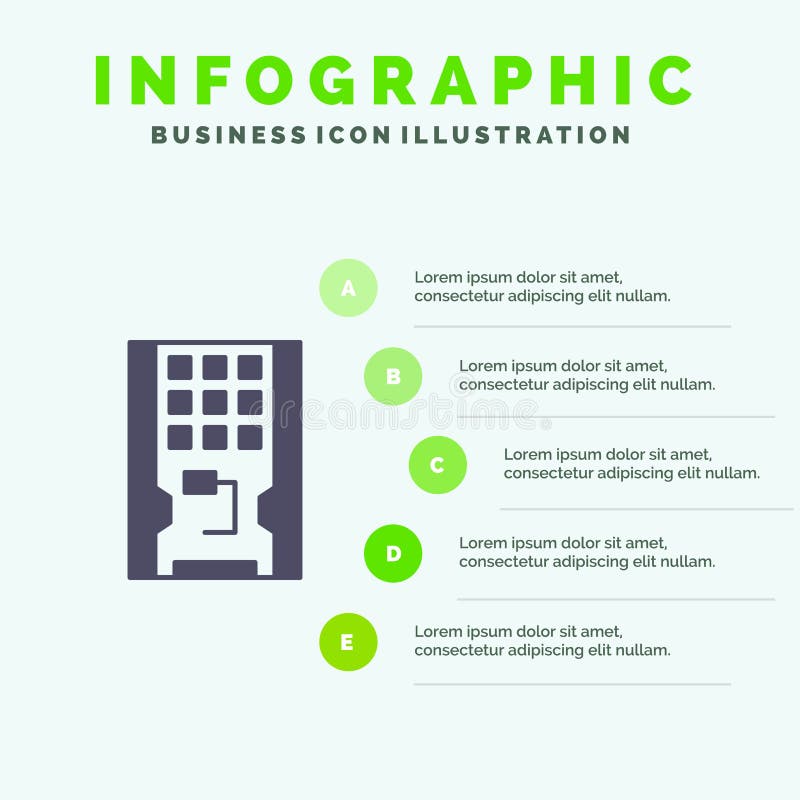 INFOGRAPHIC
BUSINESS ICON ILLUSTRATION

A
Lorem ipsum dolor sit amet, consectetur adipiscing elit nullam.

B
Lorem ipsum dolor sit amet, consectetur adipiscing elit nullam.

dreamstime

C
Lorem ipsum dolor sit amet, consectetur adipiscing elit nullam.

D
Lorem ipsum dolor sit amet, consectetur adipiscing elit nullam.

E
Lorem ipsum dolor sit amet, consectetur adipiscing elit nullam.