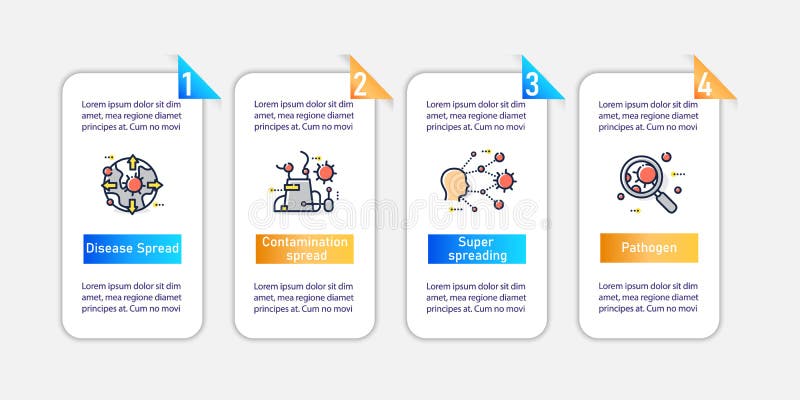 1

Lorem ipsum dolor sit dim amet, mea regione diamet principes at. Cum no movi

Disease Spread

Lorem ipsum dolor sit dim amet, mea regione diamet principes at. Cum no movi

2

Lorem ipsum dolor sit dim amet, mea regione diamet principes at. Cum no movi

Contamination spread

Lorem ipsum dolor sit dim amet, mea regione diamet principes at. Cum no movi

3

Lorem ipsum dolor sit dim amet, mea regione diamet principes at. Cum no movi

Super spreading

Lorem ipsum dolor sit dim amet, mea regione diamet principes at. Cum no movi

4

Lorem ipsum dolor sit dim amet, mea regione diamet principes at. Cum no movi

Pathogen

Lorem ipsum dolor sit dim amet, mea regione diamet principes at. Cum no movi

dreamstime