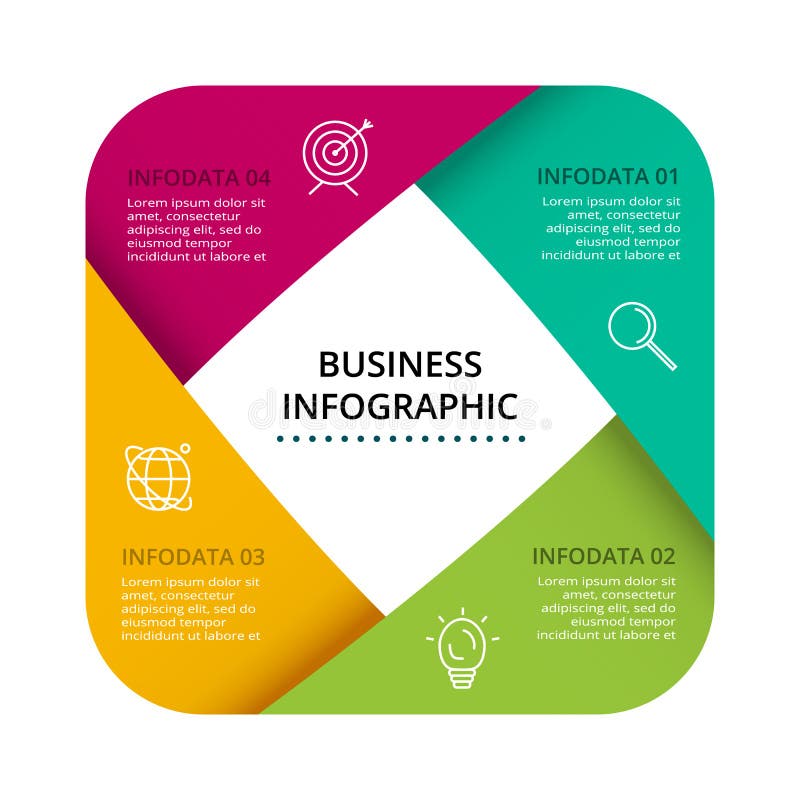 INFODATA 04
Lorem ipsum dolor sit amet, consectetur adipiscing elit, sed do eiusmod tempor incididunt ut labore et

INFODATA 01
Lorem ipsum dolor sit amet, consectetur adipiscing elit, sed do eiusmod tempor incididunt ut labore et

BUSINESS INFOGRAPHIC

INFODATA 03
Lorem ipsum dolor sit amet, consectetur adipiscing elit, sed do eiusmod tempor incididunt ut labore et

INFODATA 02
Lorem ipsum dolor sit amet, consectetur adipiscing elit, sed do eiusmod tempor incididunt ut labore et