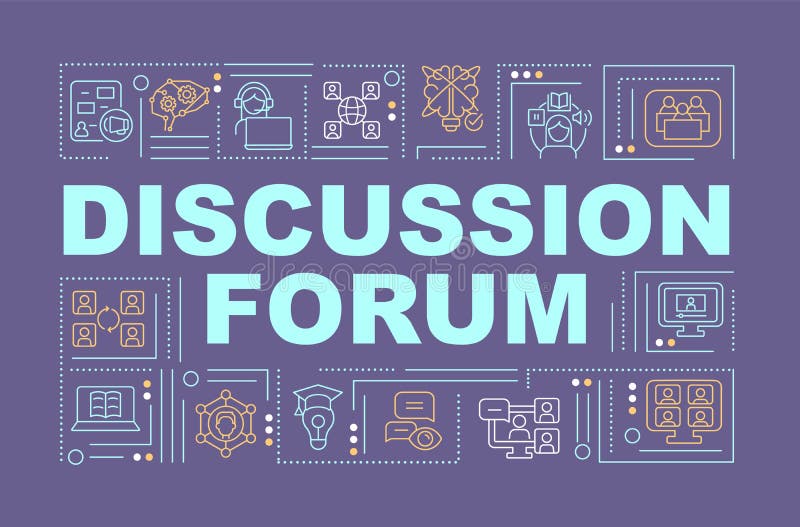 DISCUSSION FORUM

dreamstime