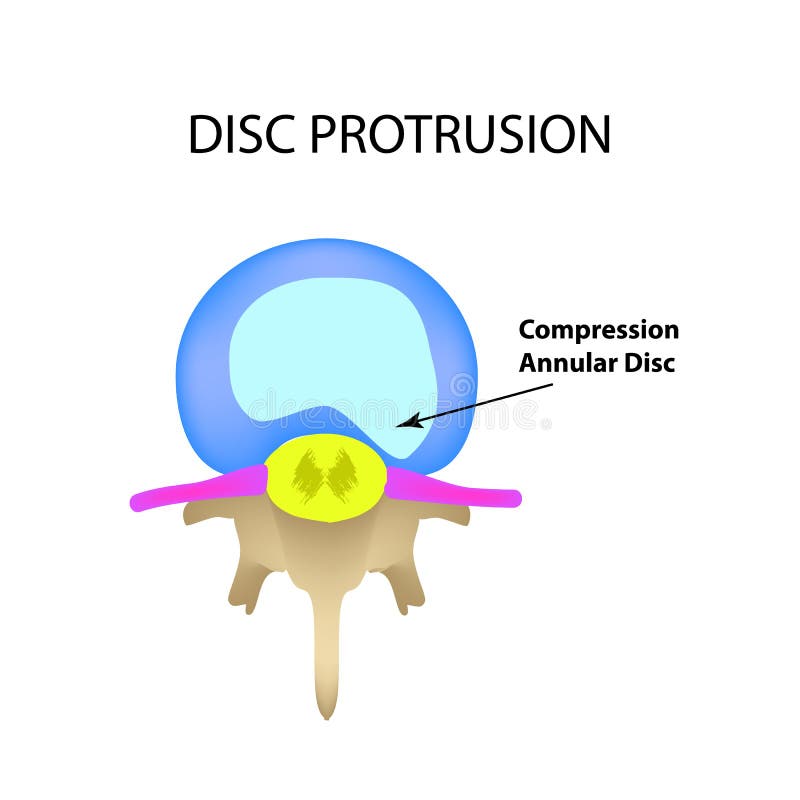 DISC PROTRUSION

Compression
Annular Disc

dreamstime