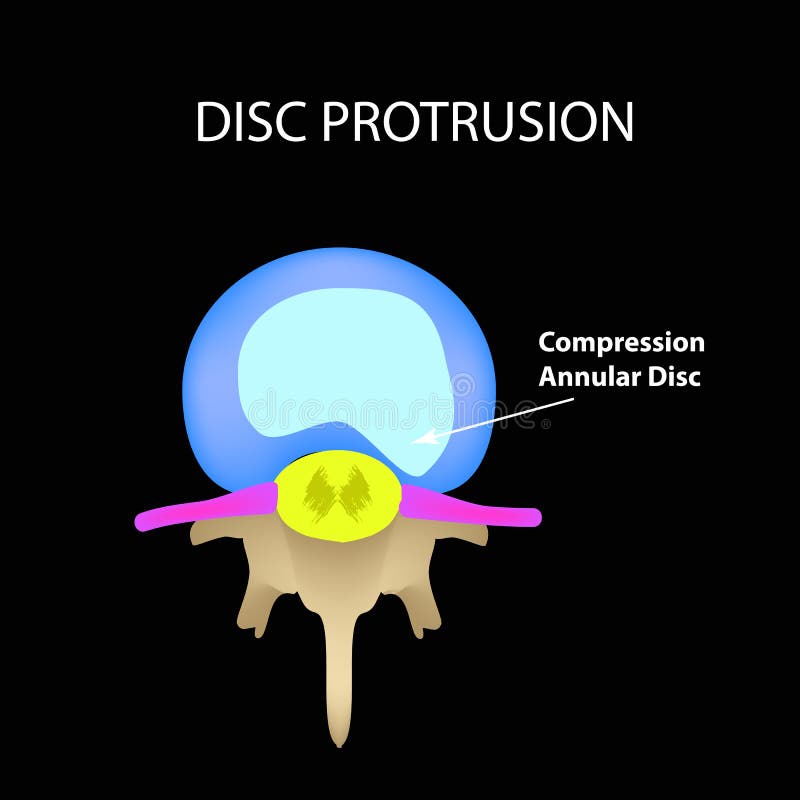 DISC PROTRUSION

Compression
Annular Disc

dreamstime