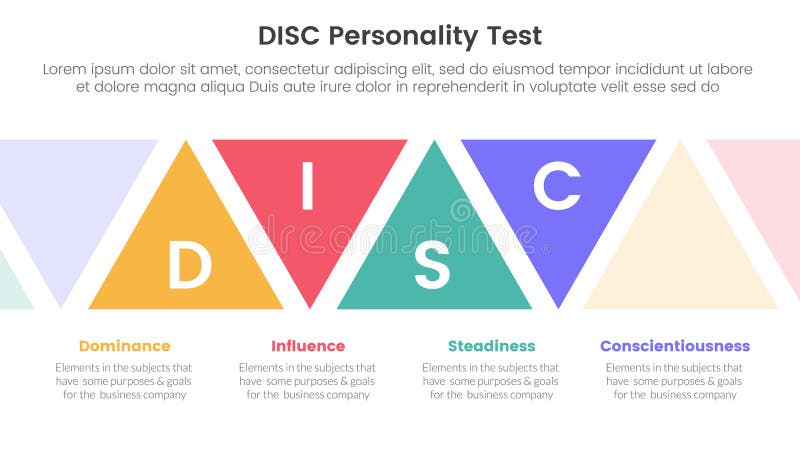 DISC Personality Test

Lorem ipsum dolor sit amet, consectetur adipiscing elit, sed do eiusmod tempor incididunt ut labore et dolore magna aliqua Duis aute irure dolor in reprehenderit in voluptate velit esse sed do

D I S C

dreamstime

Dominance
Elements in the subjects that have some purposes & goals for the business company

Influence
Elements in the subjects that have some purposes & goals for the business company

Steadiness
Elements in the subjects that have some purposes & goals for the business company

Conscientiousness
Elements in the subjects that have some purposes & goals for the business company