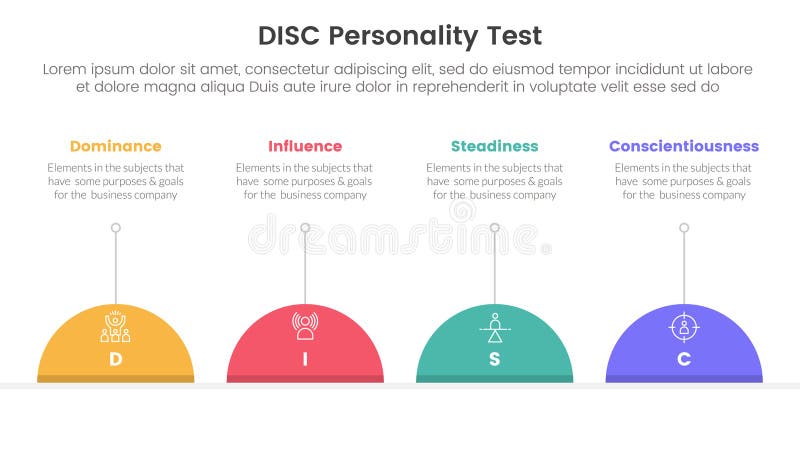 DISC Personality Test

Lorem ipsum dolor sit amet, consectetur adipiscing elit, sed do eiusmod tempor incididunt ut labore et dolore magna aliqua Duis aute irure dolor in reprehenderit in voluptate velit esse sed do

Dominance

Elements in the subjects that have some purposes & goals for the business company

Influence

Elements in the subjects that have some purposes & goals for the business company

Steadiness

Elements in the subjects that have some purposes & goals for the business company

Conscientiousness

Elements in the subjects that have some purposes & goals for the business company

dreamstime

D

I

S

C