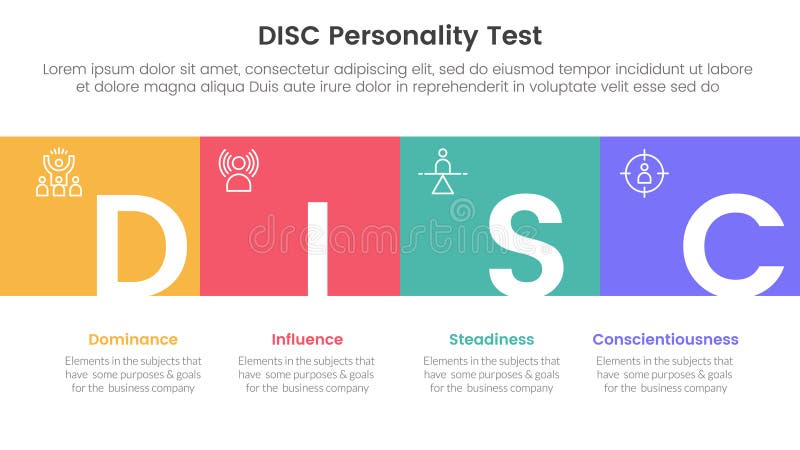 DISC Personality Test

Lorem ipsum dolor sit amet, consectetur adipiscing elit, sed do eiusmod tempor incididunt ut labore et dolore magna aliqua Duis aute irure dolor in reprehenderit in voluptate velit esse sed do

D I S C

dreamstime

Dominance

Elements in the subjects that have some purposes & goals for the business company

Influence

Elements in the subjects that have some purposes & goals for the business company

Steadiness

Elements in the subjects that have some purposes & goals for the business company

Conscientiousness

Elements in the subjects that have some purposes & goals for the business company