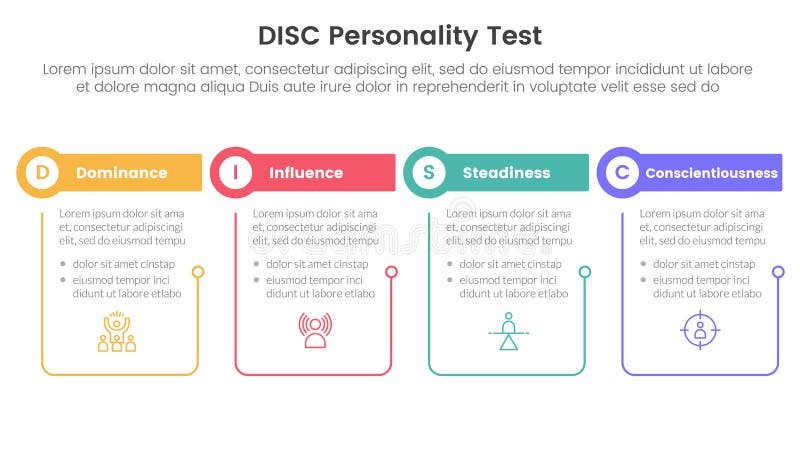 DISC Personality Test

Lorem ipsum dolor sit amet, consectetur adipiscing elit, sed do eiusmod tempor incididunt ut labore et dolore magna aliqua Duis aute irure dolor in reprehenderit in voluptate velit esse sed do

D Dominance

Lorem ipsum dolor sit ama et, consectetur adipiscingi elit, sed do eiusmod tempu

• dolor sit amet cinstap
• eiusmod tempor inci didunt ut labore etlabo

I Influence

Lorem ipsum dolor sit ama et, consectetur adipiscingi elit, sed do eiusmod tempu

• dolor sit amet cinstap
• eiusmod tempor inci didunt ut labore etlabo

S Steadiness

Lorem ipsum dolor sit ama et, consectetur adipiscingi elit, sed do eiusmod tempu

• dolor sit amet cinstap
• eiusmod tempor inci didunt ut labore etlabo

C Conscientiousness

Lorem ipsum dolor sit ama et, consectetur adipiscingi elit, sed do eiusmod tempu

• dolor sit amet cinstap
• eiusmod tempor inci didunt ut labore etlabo

dreamstime