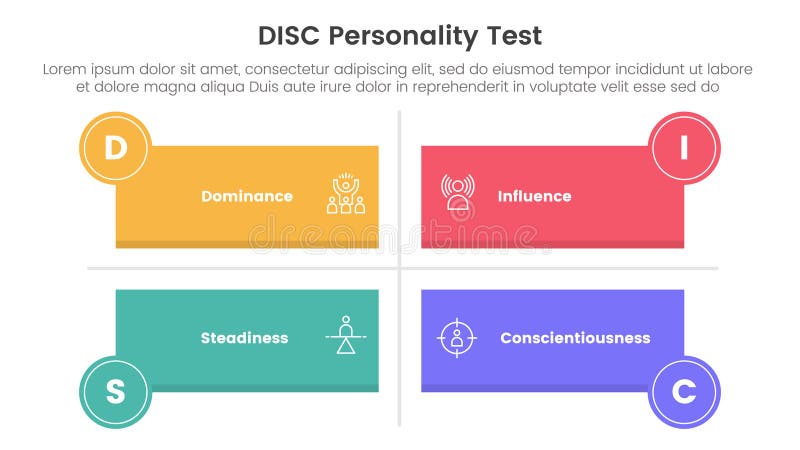 DISC Personality Test

Lorem ipsum dolor sit amet, consectetur adipiscing elit, sed do eiusmod tempor incididunt ut labore et dolore magna aliqua Duis aute irure dolor in reprehenderit in voluptate velit esse sed do

D

Dominance

I

Influence

dreamstime

Steadiness

S

Conscientiousness

C