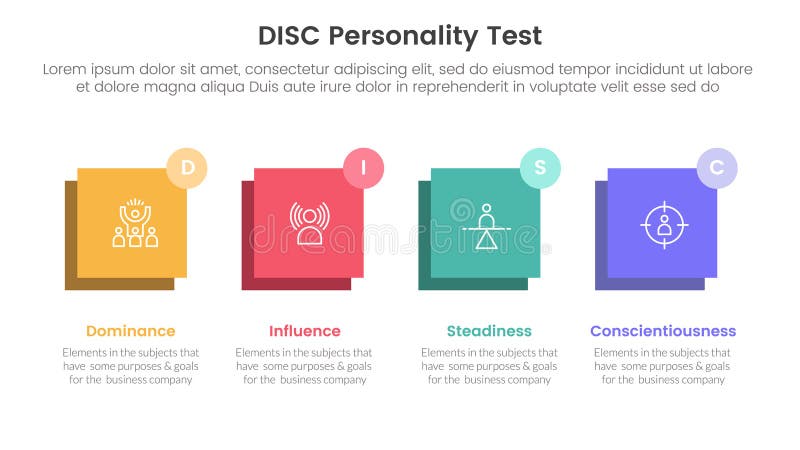 DISC Personality Test

Lorem ipsum dolor sit amet, consectetur adipiscing elit, sed do eiusmod tempor incididunt ut labore et dolore magna aliqua Duis aute irure dolor in reprehenderit in voluptate velit esse sed do

D

I

S

C

dreamstime

Dominance

Elements in the subjects that have some purposes & goals for the business company

Influence

Elements in the subjects that have some purposes & goals for the business company

Steadiness

Elements in the subjects that have some purposes & goals for the business company

Conscientiousness

Elements in the subjects that have some purposes & goals for the business company