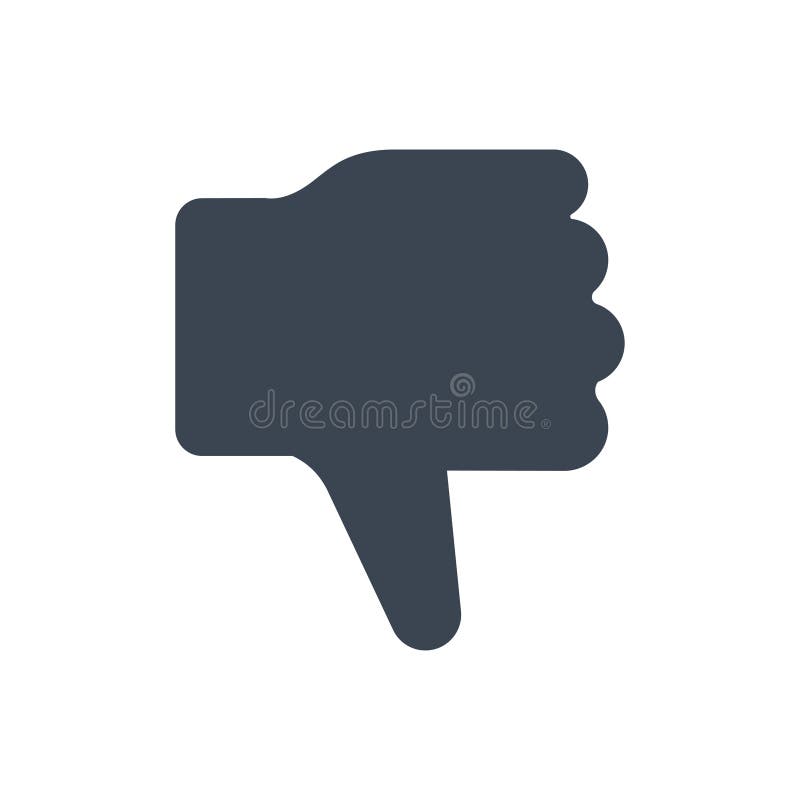 dreamstime®