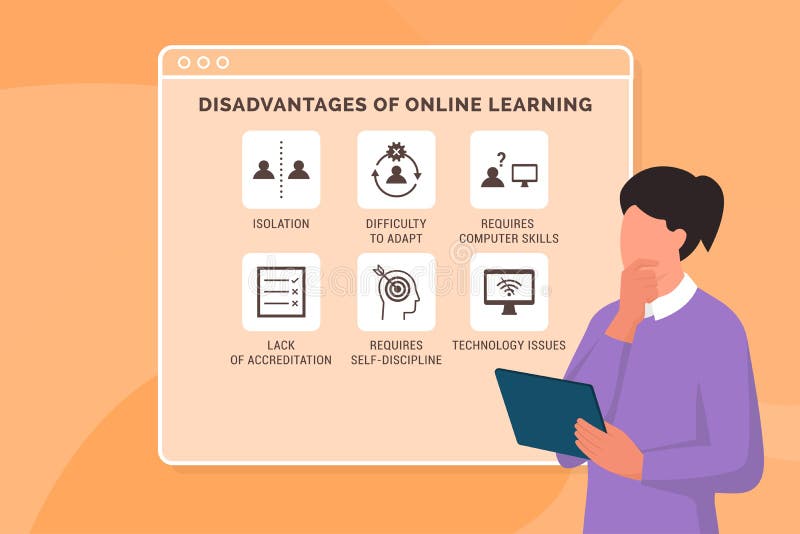 DISADVANTAGES OF ONLINE LEARNING

ISOLATION

DIFFICULTY TO ADAPT

REQUIRES COMPUTER SKILLS

LACK OF ACCREDITATION

REQUIRES SELF-DISCIPLINE

TECHNOLOGY ISSUES