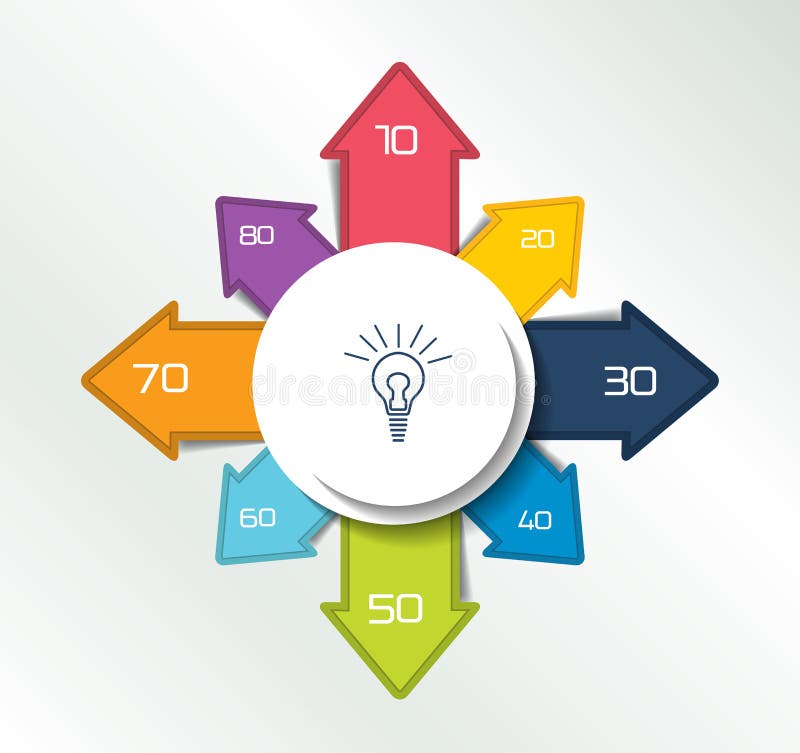 10

20

30

40

50

60

70

80

dreamstime