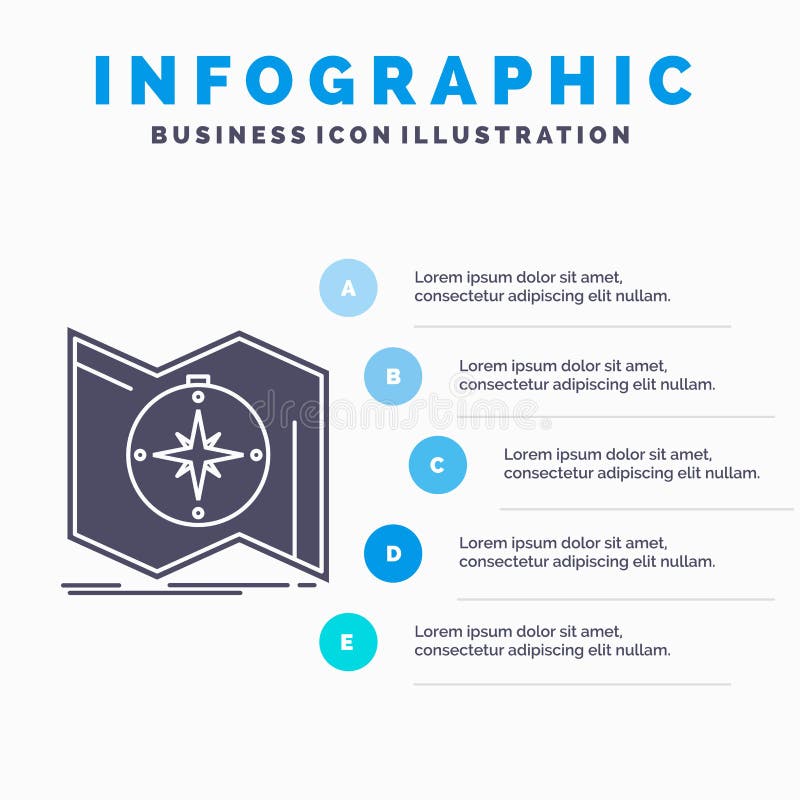 INFOGRAPHIC
BUSINESS ICON ILLUSTRATION

A
Lorem ipsum dolor sit amet, consectetur adipiscing elit nullam.

B
Lorem ipsum dolor sit amet, consectetur adipiscing elit nullam.

dreamstime

C
Lorem ipsum dolor sit amet, consectetur adipiscing elit nullam.

D
Lorem ipsum dolor sit amet, consectetur adipiscing elit nullam.

E
Lorem ipsum dolor sit amet, consectetur adipiscing elit nullam.