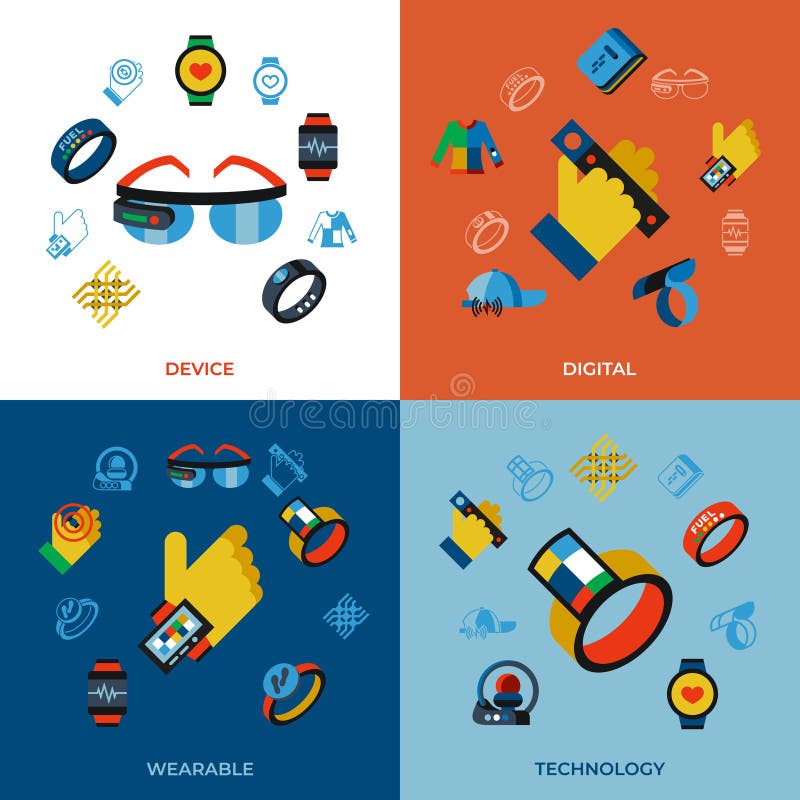 FUEL

DEVICE

DIGITAL

dreamstime

FUEL

WEARABLE

TECHNOLOGY