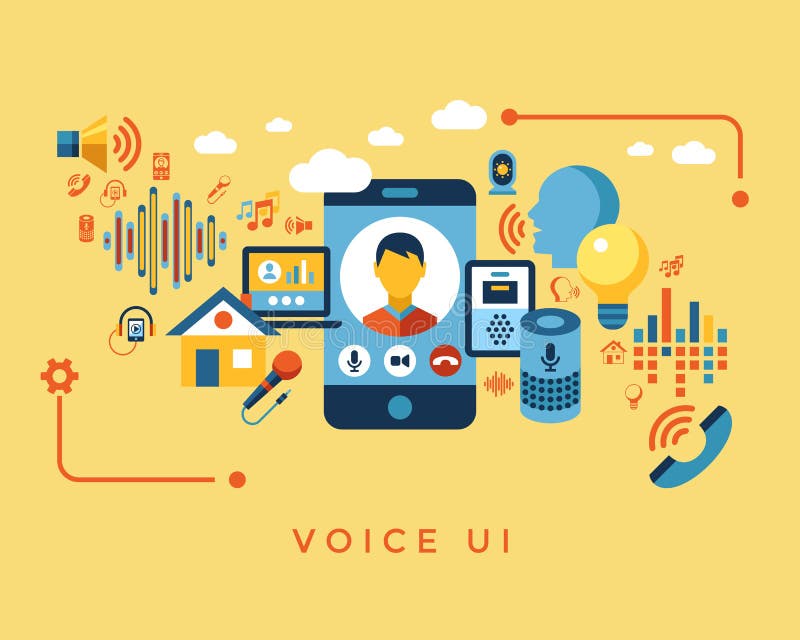 VOICE UI