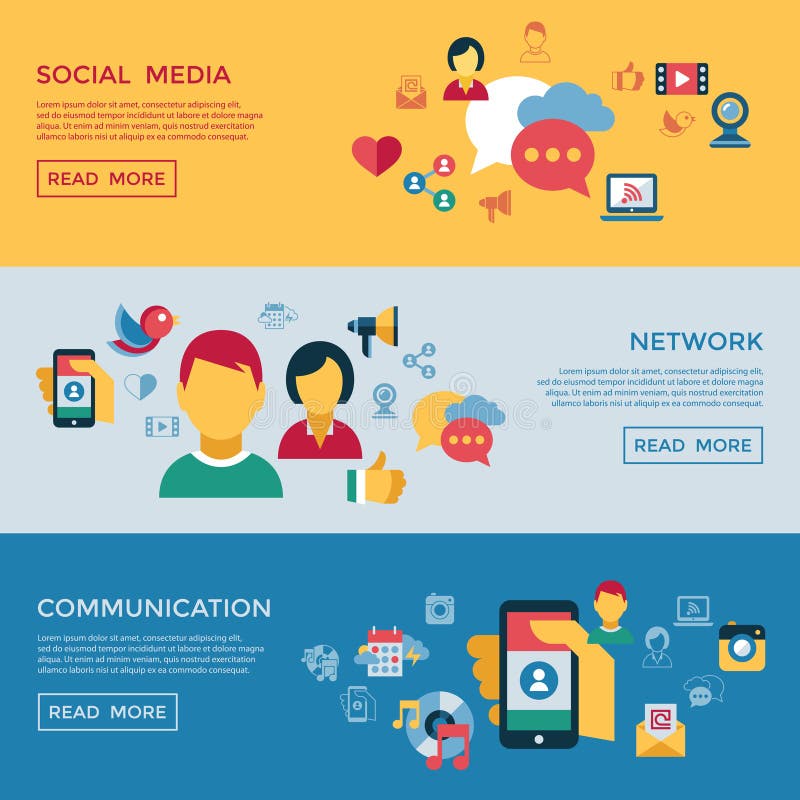 SOCIAL MEDIA

Lorem ipsum dolor sit amet, consectetur adipiscing elit, sed do eiusmod tempor incididunt ut labore et dolore magna aliqua. Ut enim ad minim veniam, quis nostrud exercitation ullamco laboris nisi ut aliquip ex ea commodo consequat.

READ MORE

NETWORK

Lorem ipsum dolor sit amet, consectetur adipiscing elit, sed do eiusmod tempor incididunt ut labore et dolore magna aliqua. Ut enim ad minim veniam, quis nostrud exercitation ullamco laboris nisi ut aliquip ex ea commodo consequat.

READ MORE

COMMUNICATION

Lorem ipsum dolor sit amet, consectetur adipiscing elit, sed do eiusmod tempor incididunt ut labore et dolore magna aliqua. Ut enim ad minim veniam, quis nostrud exercitation ullamco laboris nisi ut aliquip ex ea commodo consequat.

READ MORE